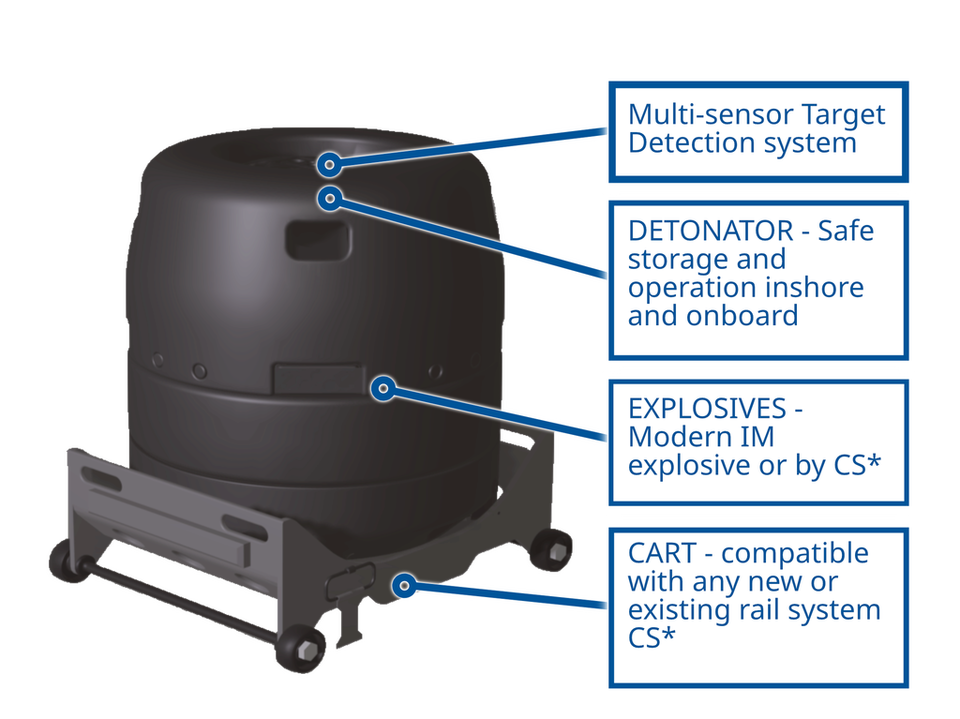 Multi-sensor Target Detection system

DETONATOR - Safe storage and operation inshore and onboard

EXPLOSIVES - Modern IM explosive or by CS*

CART - compatible with any new or existing rail system CS*